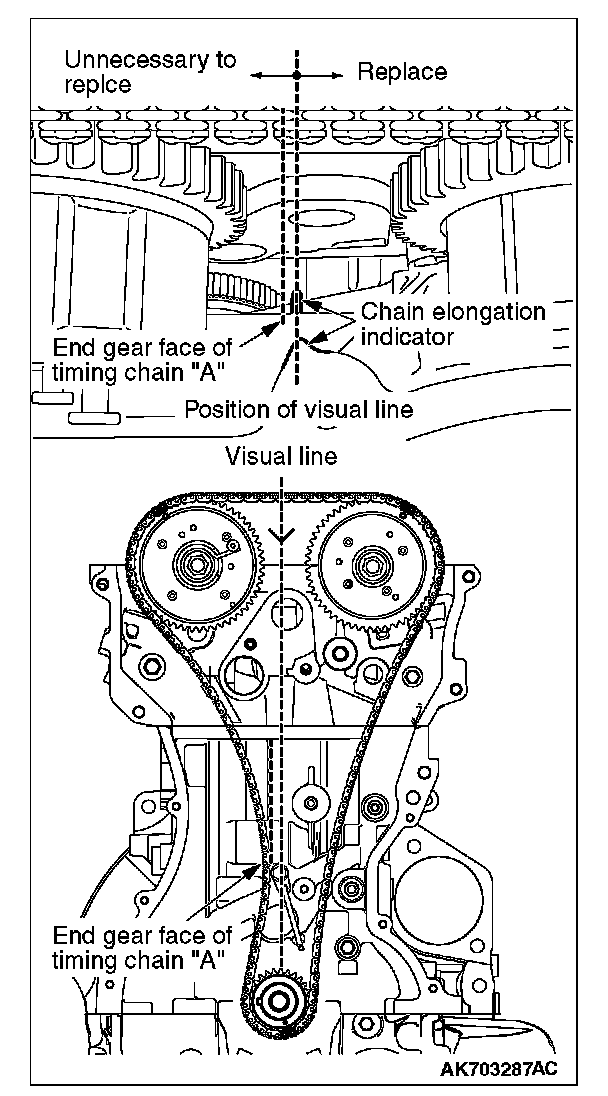 Unnecessary to replce

Replace

Chain elongation indicator

End gear face of timing chain "A"

Position of visual line

Visual line

End gear face of timing chain "A"

AK703287AC