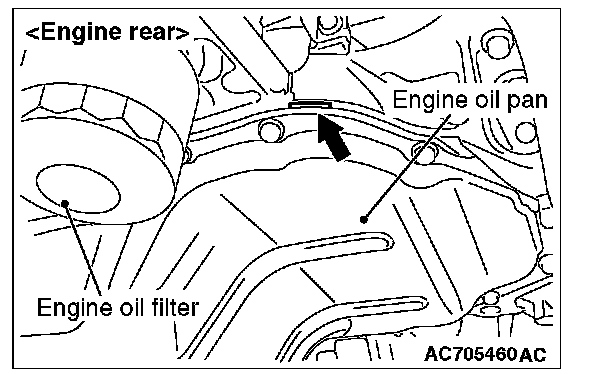 <Engine rear>

Engine oil pan

Engine oil filter

AC705460AC