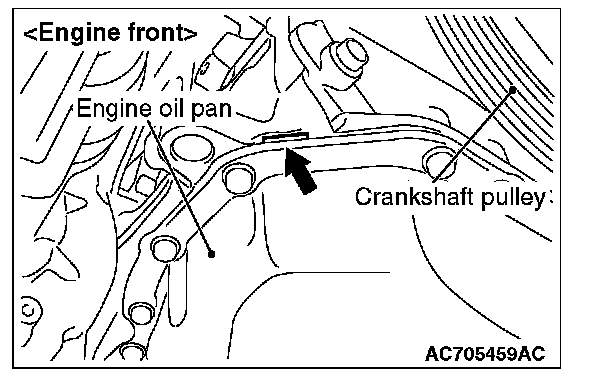 <Engine front>

Engine oil pan

Crankshaft pulley

AC705459AC