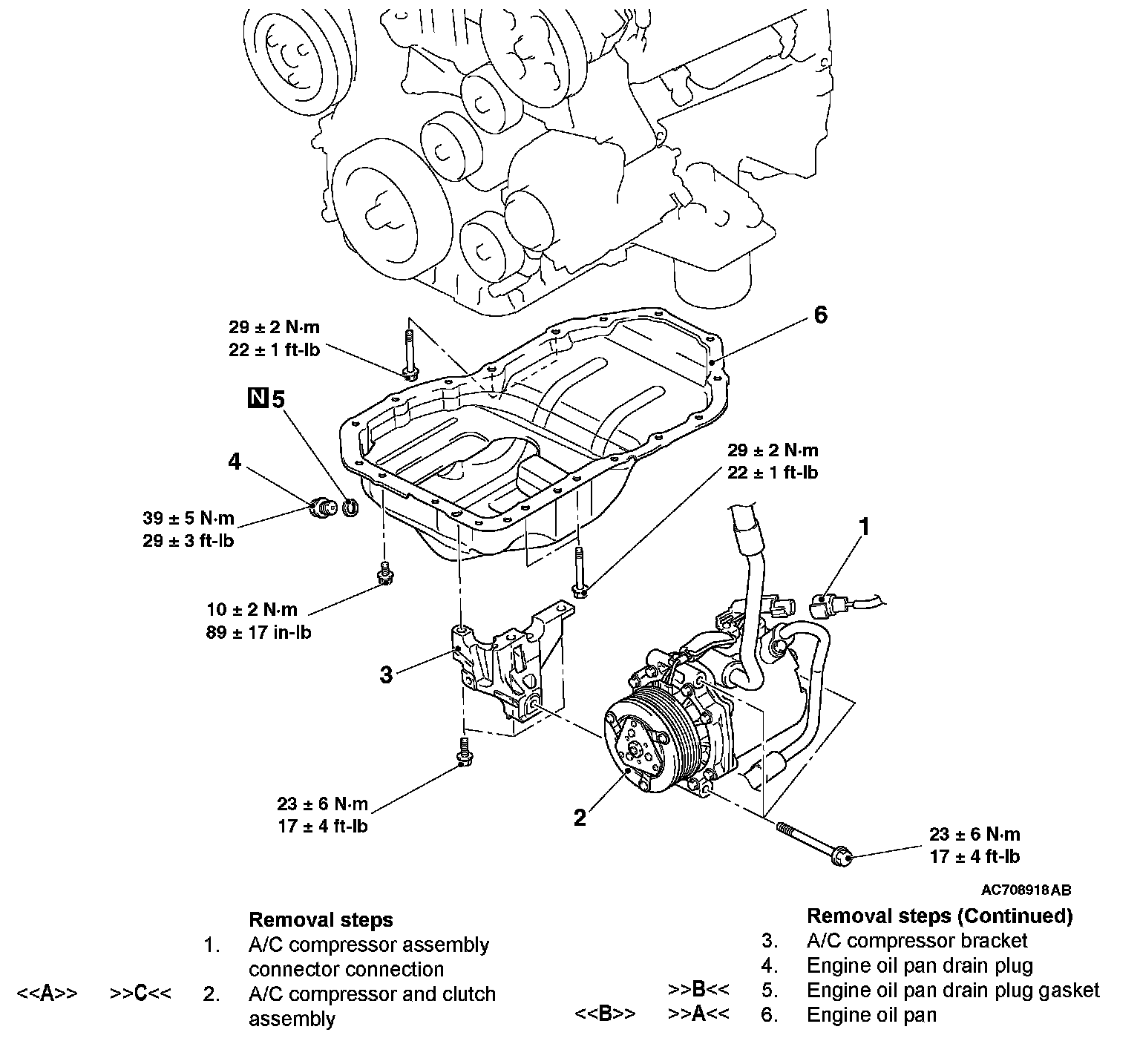 29 ± 2 N·m
22 ± 1 ft-lb

6

N 5

4

39 ± 5 N·m
29 ± 3 ft-lb

29 ± 2 N·m
22 ± 1 ft-lb

1

10 ± 2 N·m
89 ± 17 in-lb

3

23 ± 6 N·m
17 ± 4 ft-lb

2

23 ± 6 N·m
17 ± 4 ft-lb

AC708918AB

Removal steps
1. A/C compressor assembly connector connection
<<A>> >>C<< 2. A/C compressor and clutch assembly

Removal steps (Continued)
3. A/C compressor bracket
4. Engine oil pan drain plug
>>B<< 5. Engine oil pan drain plug gasket
<<B>> >>A<< 6. Engine oil pan