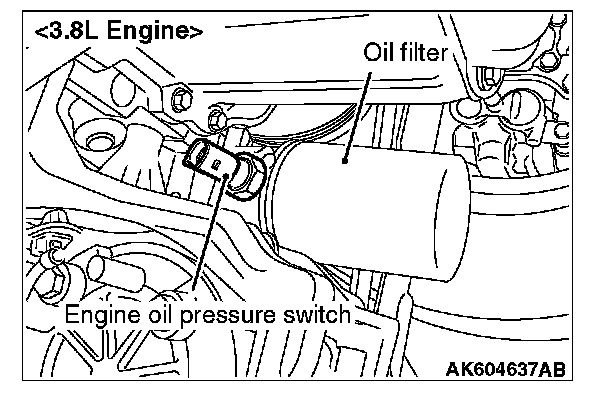 <3.8L Engine>

Oil filter

Engine oil pressure switch

AK604637AB