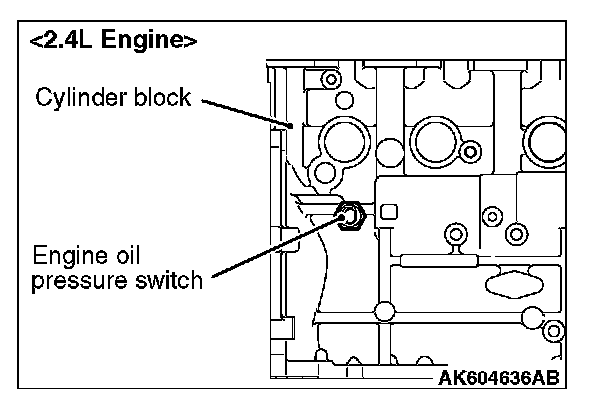 <2.4L Engine>

Cylinder block

Engine oil pressure switch

AK604636AB