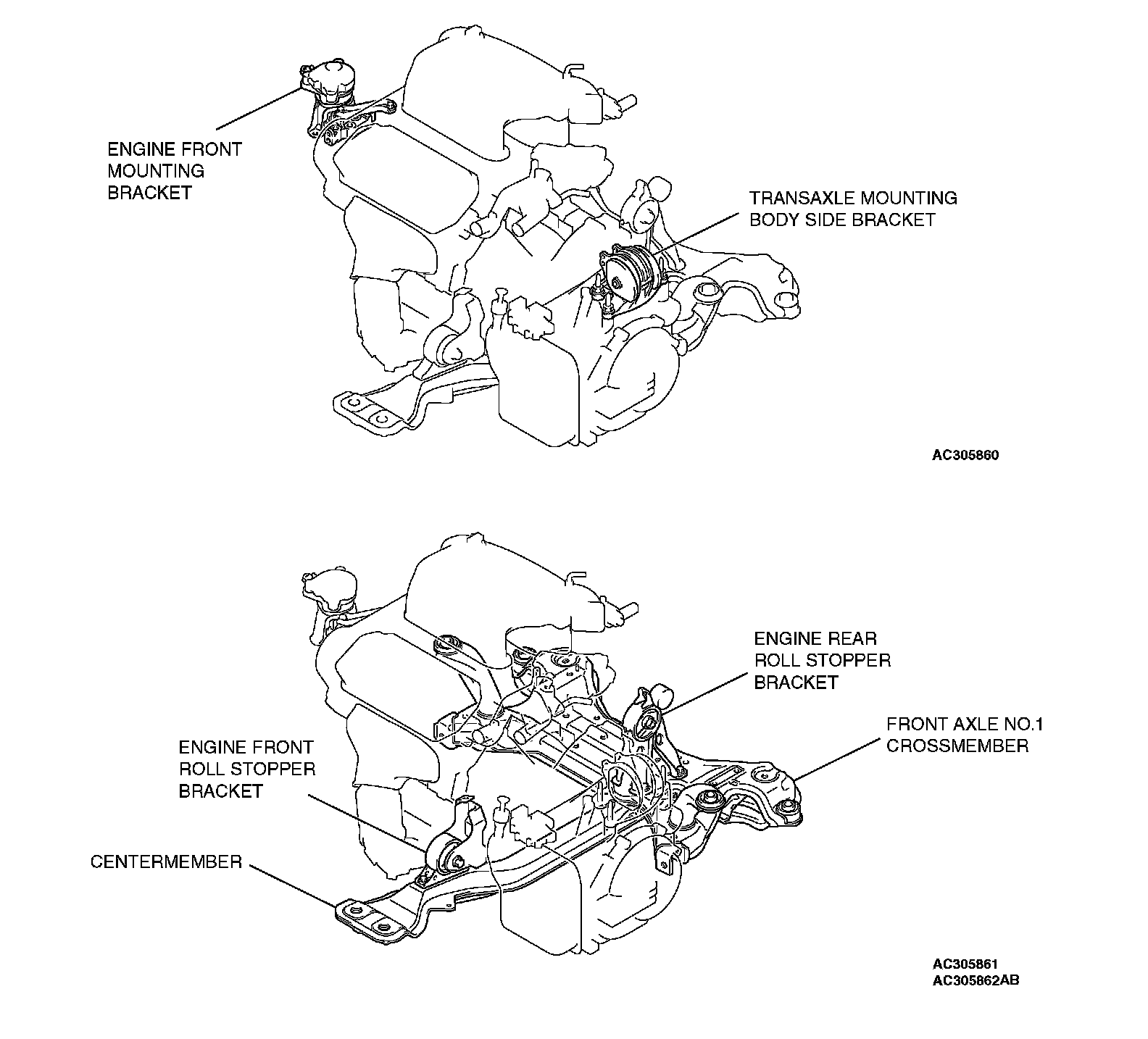 ENGINE FRONT MOUNTING BRACKET

TRANSAXLE MOUNTING BODY SIDE BRACKET

AC305860

ENGINE REAR ROLL STOPPER BRACKET

FRONT AXLE NO.1 CROSSMEMBER

ENGINE FRONT ROLL STOPPER BRACKET

CENTERMEMBER

AC305861
AC305862AB