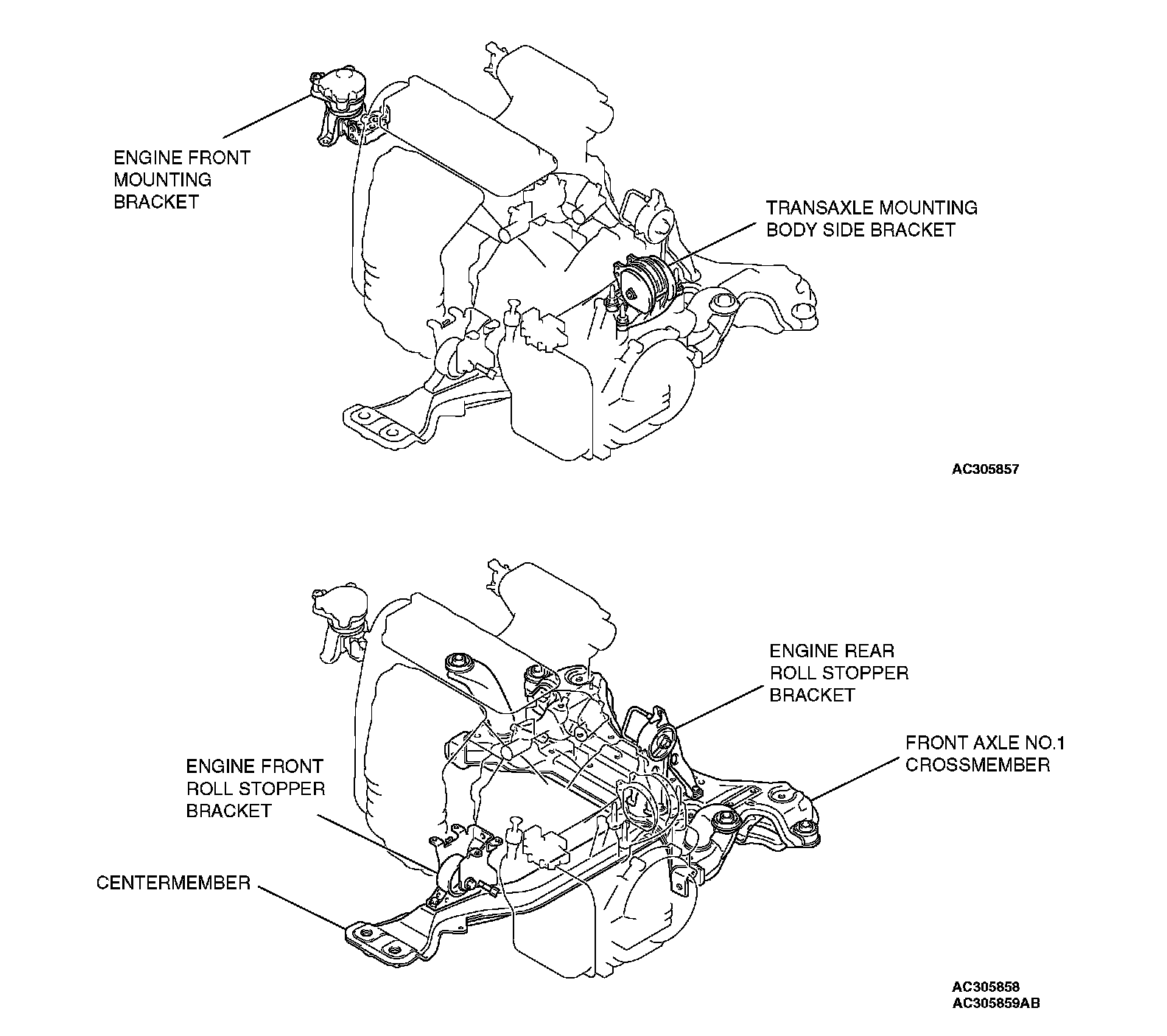 ENGINE FRONT MOUNTING BRACKET

TRANSAXLE MOUNTING BODY SIDE BRACKET

AC305857

ENGINE REAR ROLL STOPPER BRACKET

FRONT AXLE NO.1 CROSSMEMBER

ENGINE FRONT ROLL STOPPER BRACKET

CENTERMEMBER

AC305858
AC305859AB