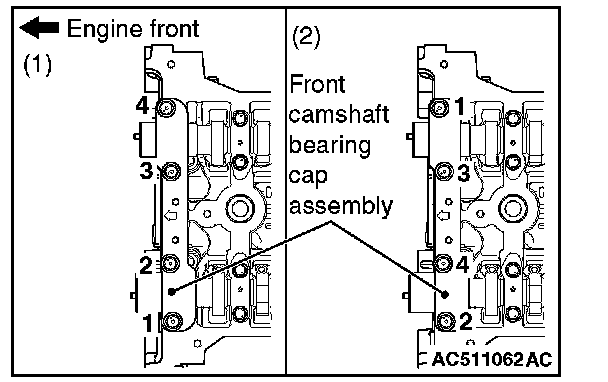 Engine front

(1)

4

3

2

1

(2)

Front camshaft bearing cap assembly

1

3

4

2

AC511062AC