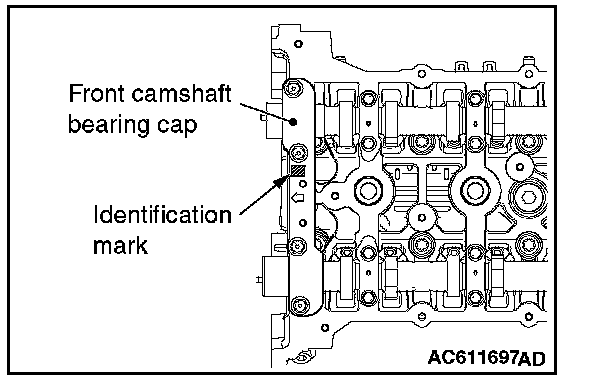 Front camshaft bearing cap

Identification mark

AC611697AD