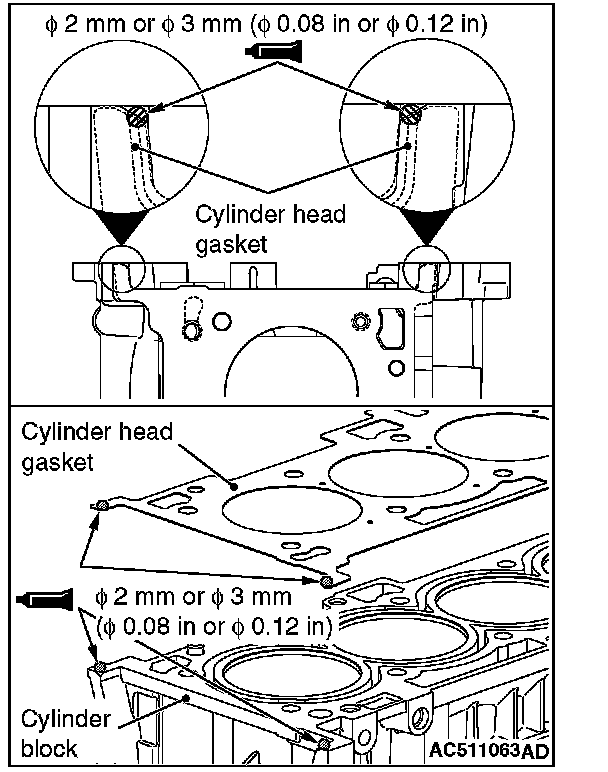 ϕ 2 mm or ϕ 3 mm (ϕ 0.08 in or ϕ 0.12 in)

Cylinder head gasket

Cylinder head gasket

ϕ 2 mm or ϕ 3 mm (ϕ 0.08 in or ϕ 0.12 in)

Cylinder block

AC511063AD