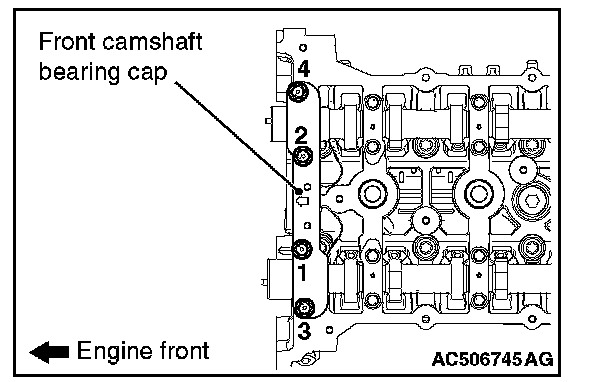 Front camshaft bearing cap

4

2

1

3

Engine front

AC506745AG