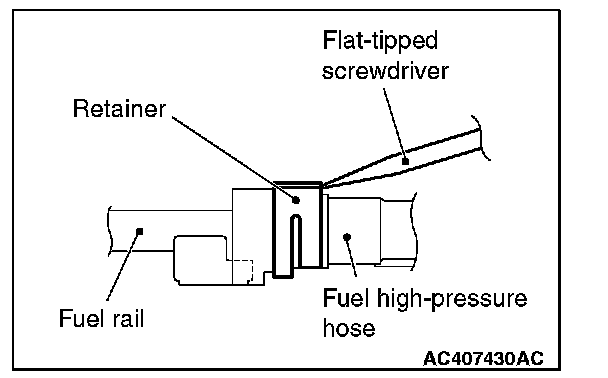 Flat-tipped screwdriver

Retainer

Fuel rail

Fuel high-pressure hose

AC407430AC