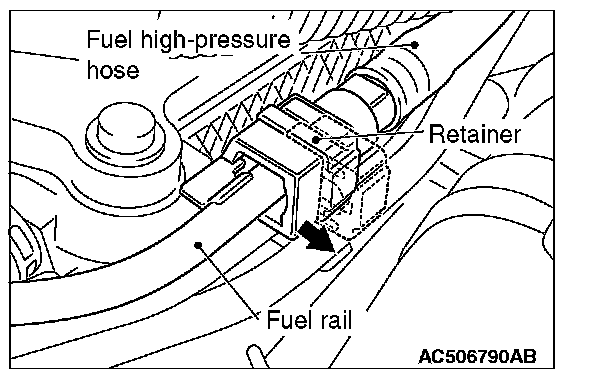 Fuel high-pressure hose

Retainer

Fuel rail

AC506790AB