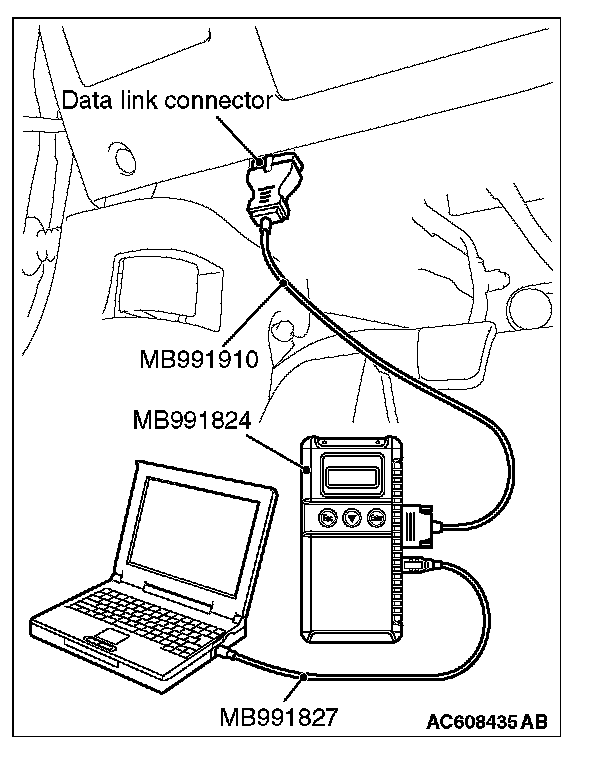 Data link connector

MB991910

MB991824

MB991827

AC608435 AB