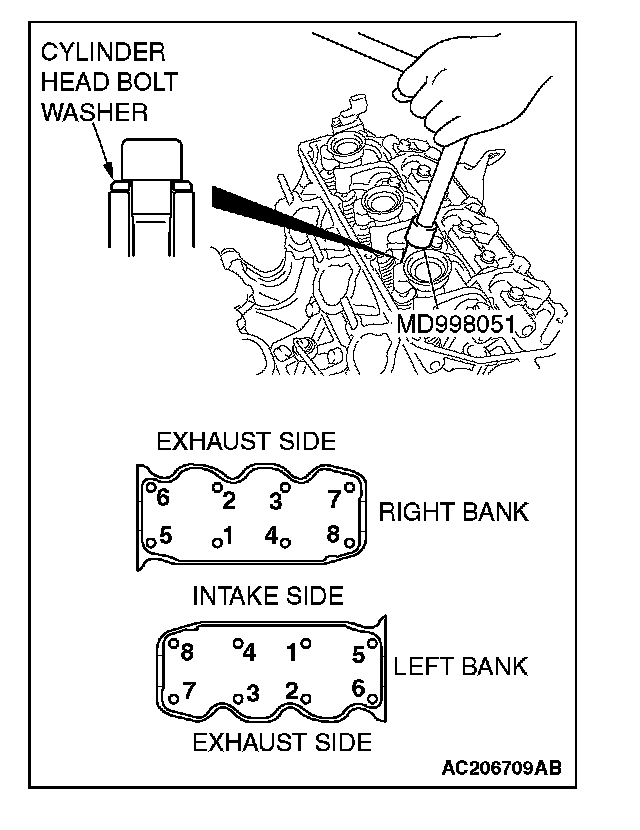 CYLINDER HEAD BOLT WASHER

MD998051

EXHAUST SIDE

6 2 3 7

5 1 4 8

RIGHT BANK

INTAKE SIDE

8 4 1 5

7 3 2 6

LEFT BANK

EXHAUST SIDE

AC206709AB