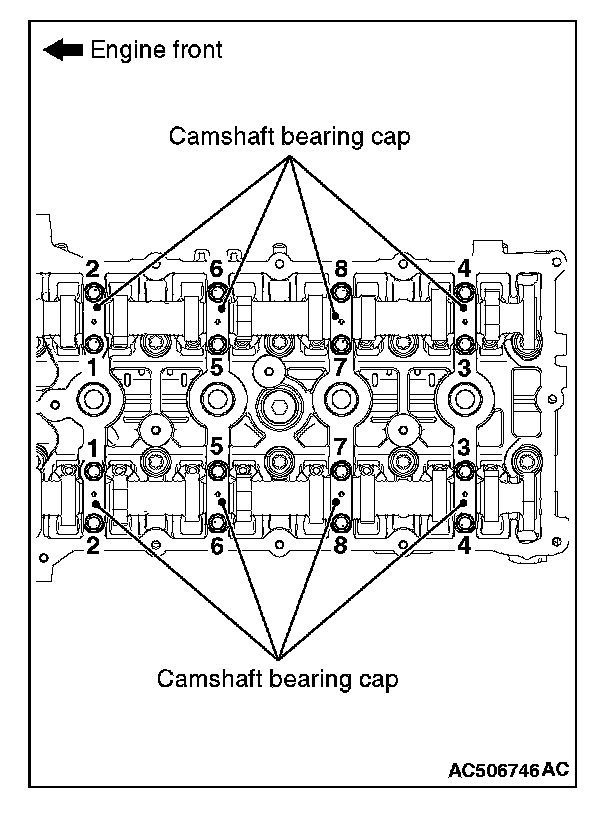 Engine front

Camshaft bearing cap

2 6 8 4

1 5 7 3

1 5 7 3

2 6 8 4

Camshaft bearing cap

AC506746AC