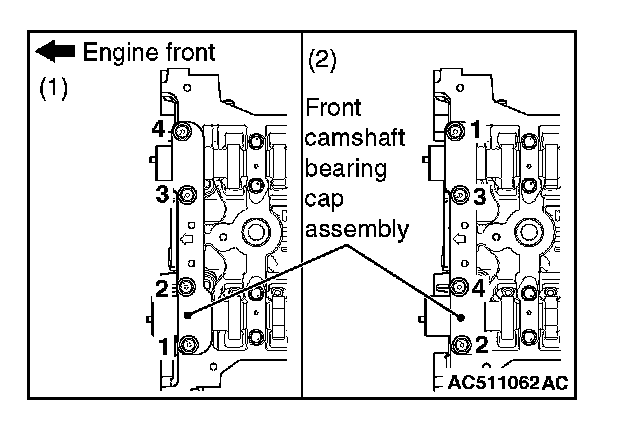 Engine front

(1)

4
3
2
1

(2)

Front camshaft bearing cap assembly

1
3
4
2

AC511062 AC