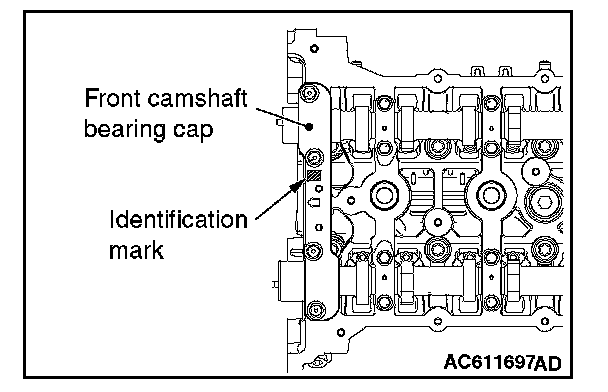 Front camshaft bearing cap

Identification mark

AC611697AD