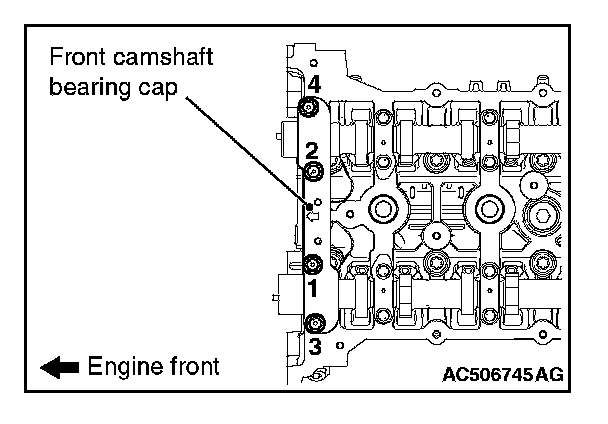 Front camshaft bearing cap

4

2

1

3

Engine front

AC506745AG