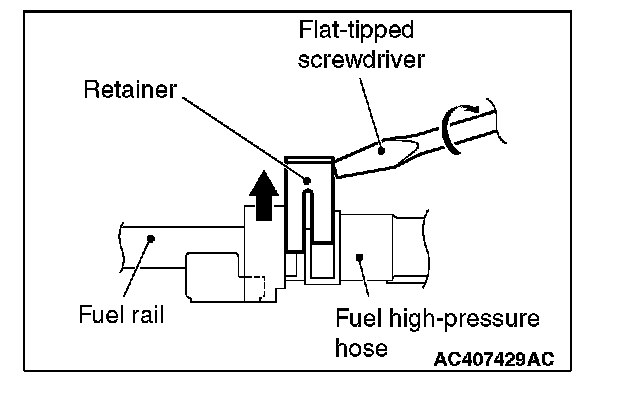 Flat-tipped screwdriver

Retainer

Fuel rail

Fuel high-pressure hose

AC407429AC