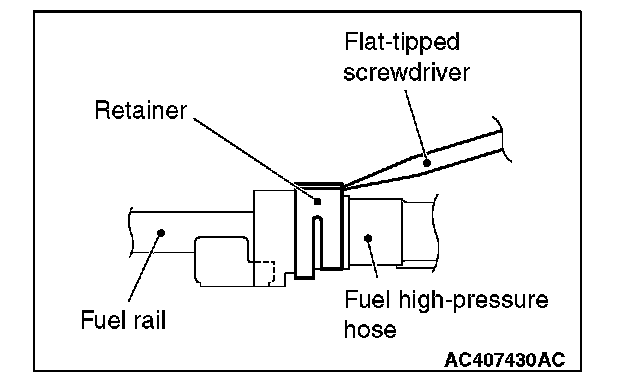 Flat-tipped screwdriver

Retainer

Fuel rail

Fuel high-pressure hose

AC407430AC