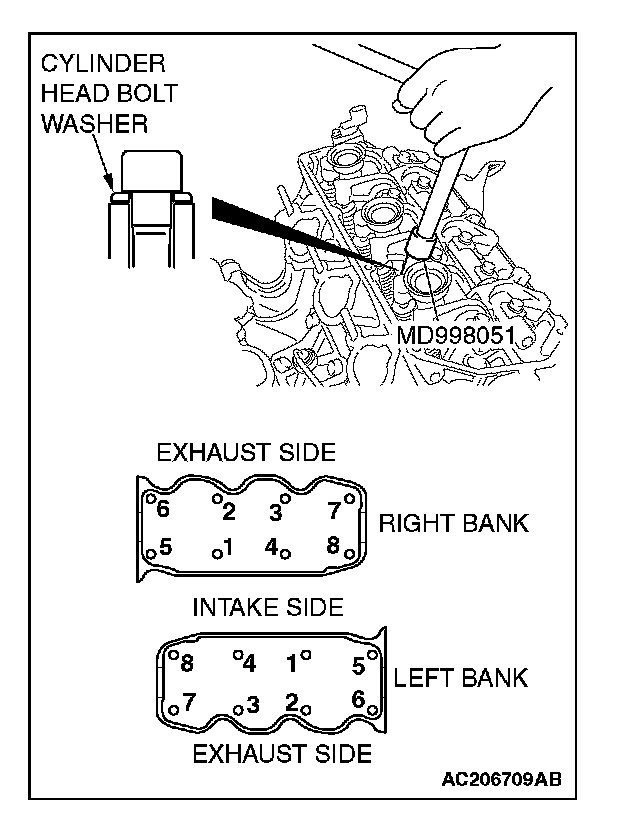 CYLINDER HEAD BOLT WASHER

MD998051

EXHAUST SIDE

6 2 3 7
5 1 4 8

RIGHT BANK

INTAKE SIDE

8 4 1 5
7 3 2 6

LEFT BANK

EXHAUST SIDE

AC206709AB