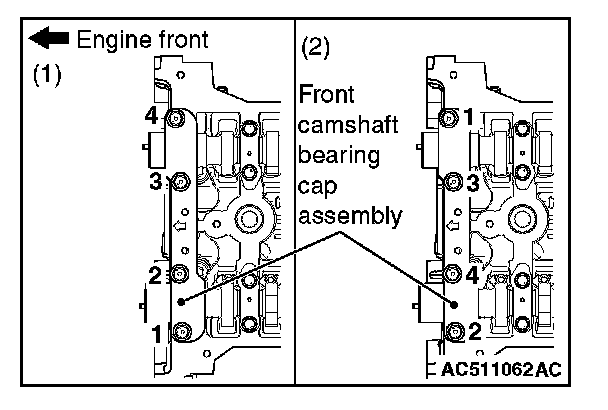 Engine front

(1)

4

3

2

1

(2)

Front camshaft bearing cap assembly

1

3

4

2

AC511062AC