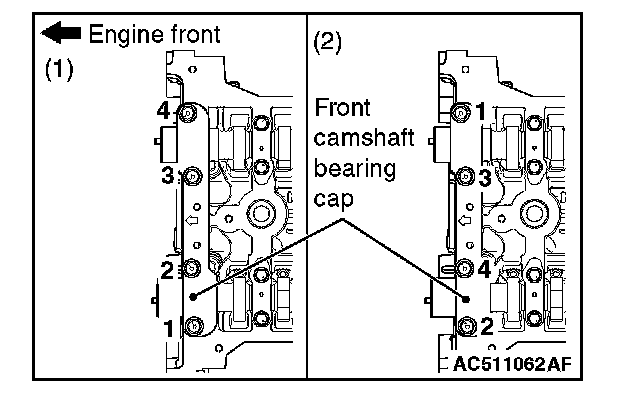 Engine front

(1)

4

3

2

1

(2)

Front camshaft bearing cap

1

3

4

2

AC511062AF