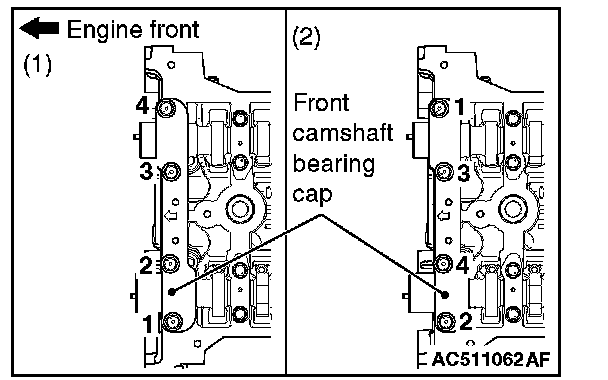 Engine front
(1)
4
3
2
1
(2)
Front camshaft bearing cap
1
3
4
2
AC511062AF