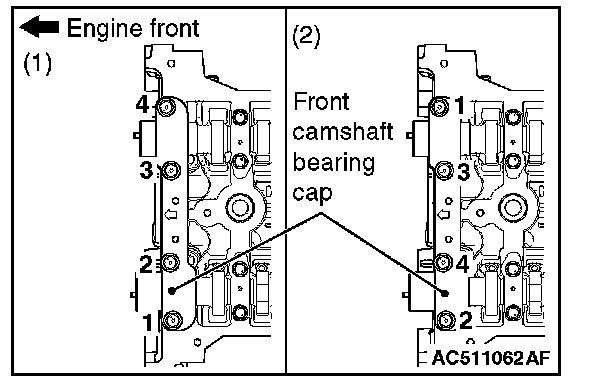 Engine front
(1)
4
3
2
1
(2)
Front camshaft bearing cap
1
3
4
2
AC511062AF