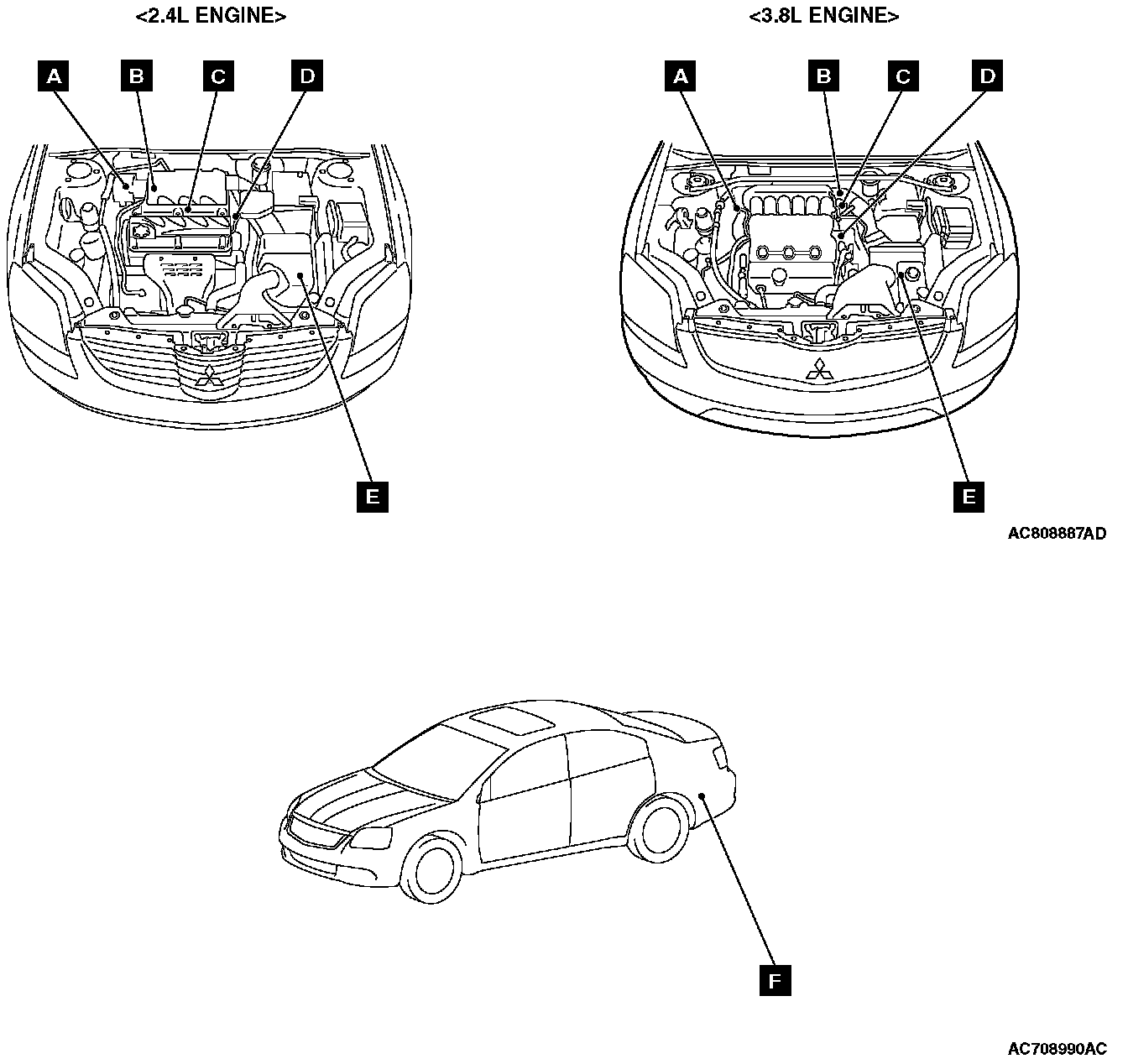 <2.4L ENGINE>

A B C D

E

<3.8L ENGINE>

A B C D

E

AC808887AD

F

AC708990AC