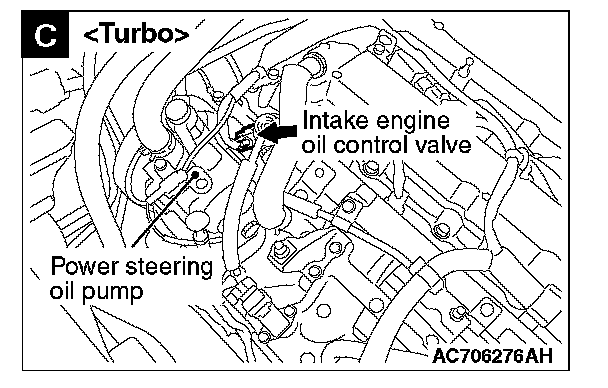 C <Turbo>

Intake engine oil control valve

Power steering oil pump

AC706276AH