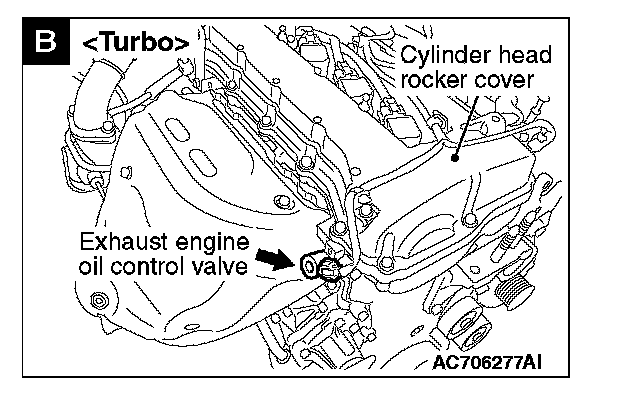 B <Turbo>

Cylinder head rocker cover

Exhaust engine oil control valve

AC706277AI