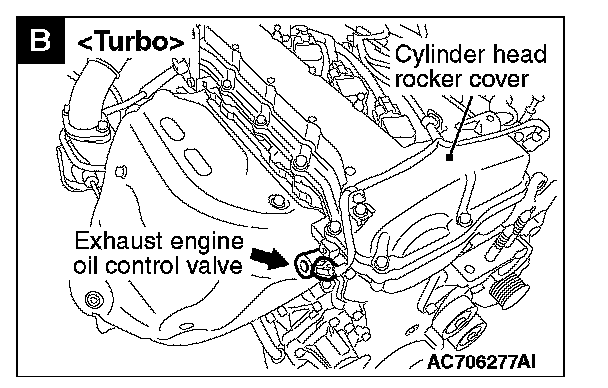 B <Turbo>

Cylinder head rocker cover

Exhaust engine oil control valve

AC706277AI