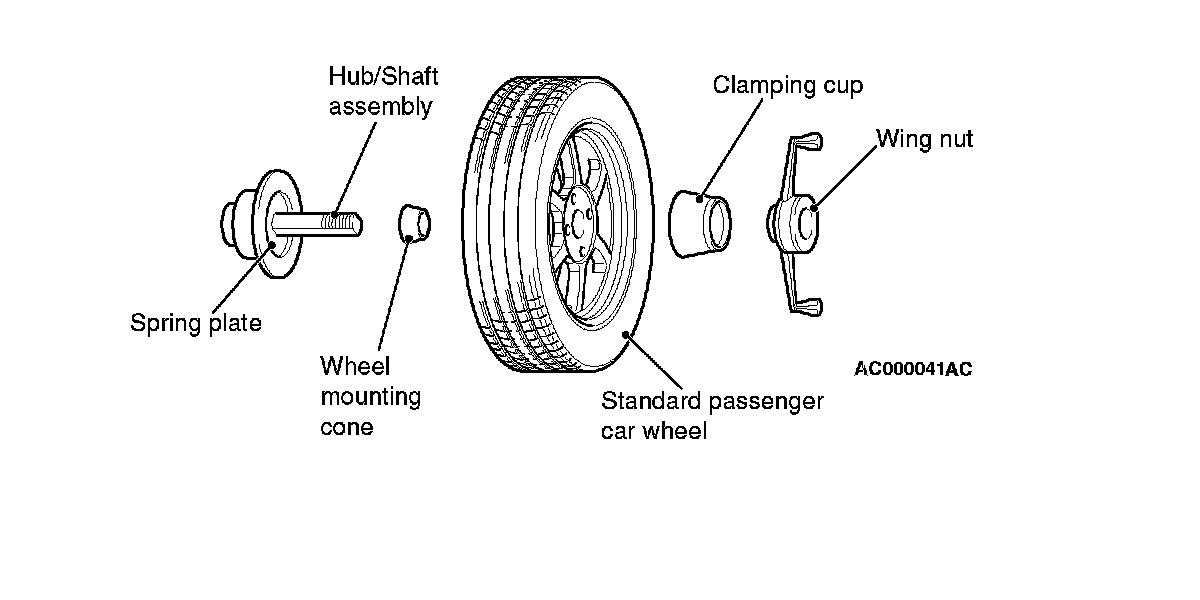 Hub/Shaft assembly

Clamping cup

Wing nut

Spring plate

Wheel mounting cone

Standard passenger car wheel

AC000041AC