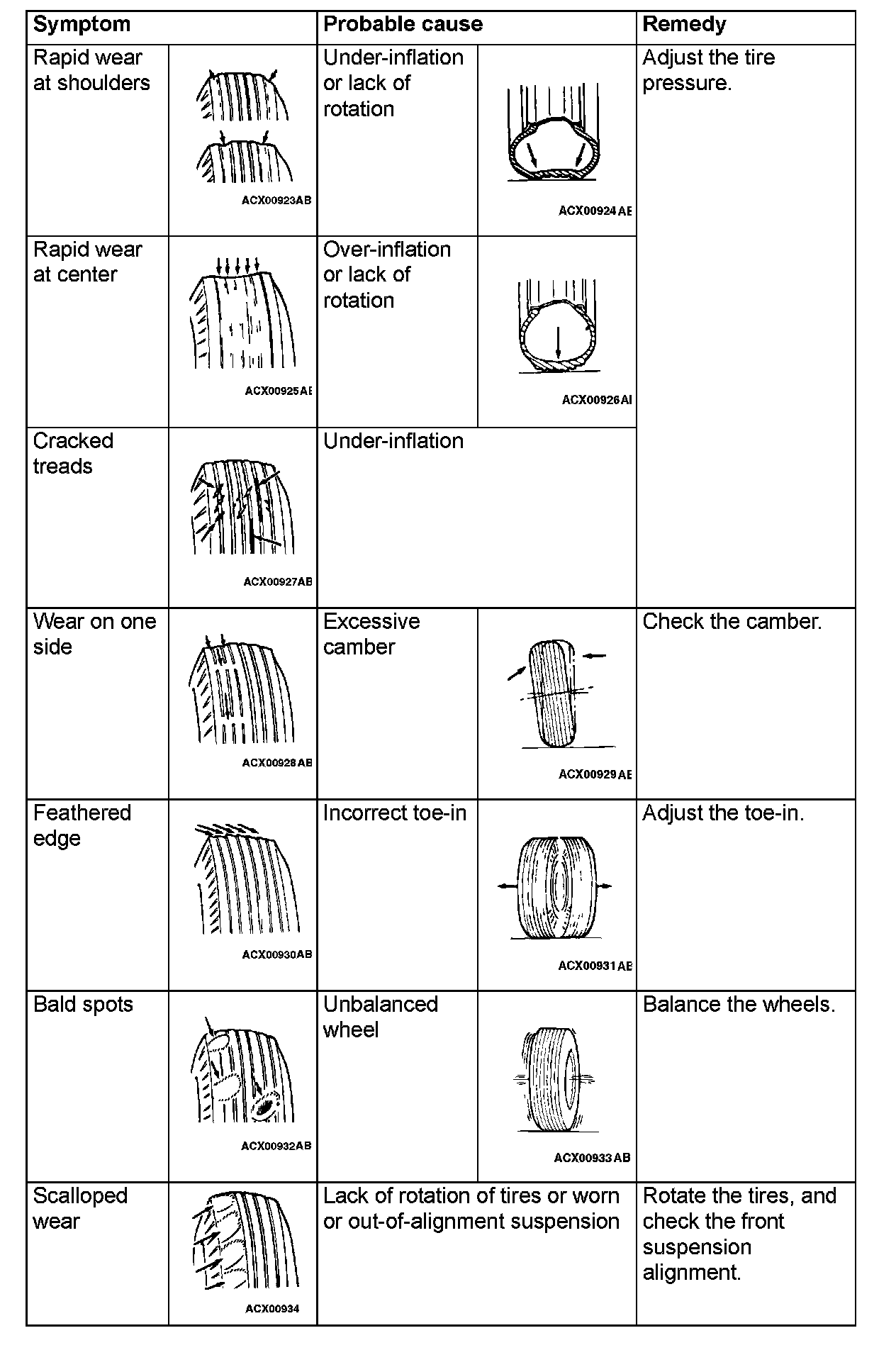 | Symptom | | Probable cause | | Remedy |
|---|---|---|---|---|
| Rapid wear at shoulders | ACX00923AB | Under-inflation or lack of rotation | ACX00924AE | Adjust the tire pressure. |
| Rapid wear at center | ACX00925AE | Over-inflation or lack of rotation | ACX00926AI | |
| Cracked treads | ACX00927AB | Under-inflation | | |
| Wear on one side | ACX00928AB | Excessive camber | ACX00929AE | Check the camber. |
| Feathered edge | ACX00930AB | Incorrect toe-in | ACX00931AE | Adjust the toe-in. |
| Bald spots | ACX00932AB | Unbalanced wheel | ACX00933AB | Balance the wheels. |
| Scalloped wear | ACX00934 | Lack of rotation of tires or worn or out-of-alignment suspension | | Rotate the tires, and check the front suspension alignment. |