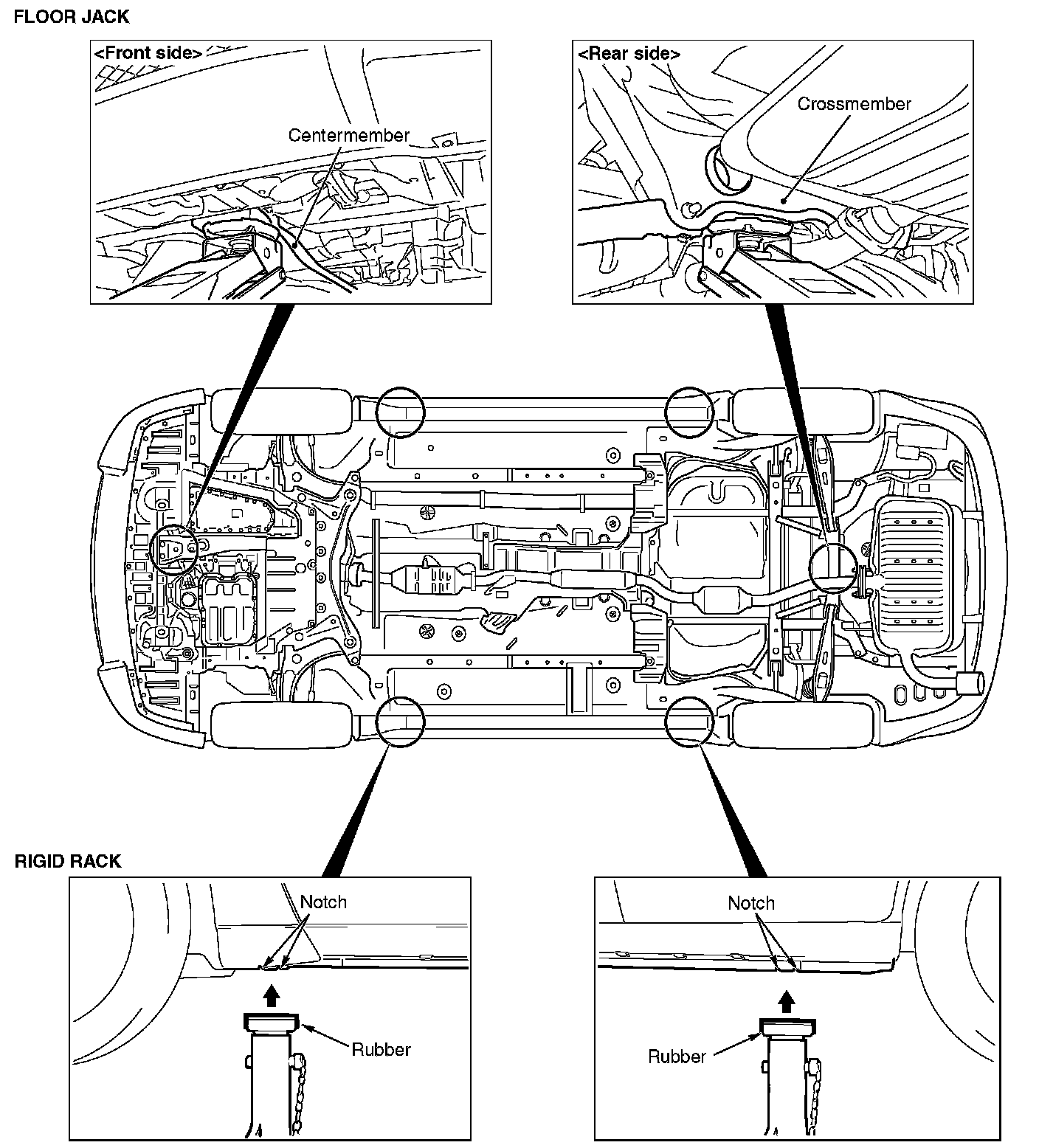 FLOOR JACK

<Front side>

Centermember

<Rear side>

Crossmember

RIGID RACK

Notch

Rubber

Notch

Rubber