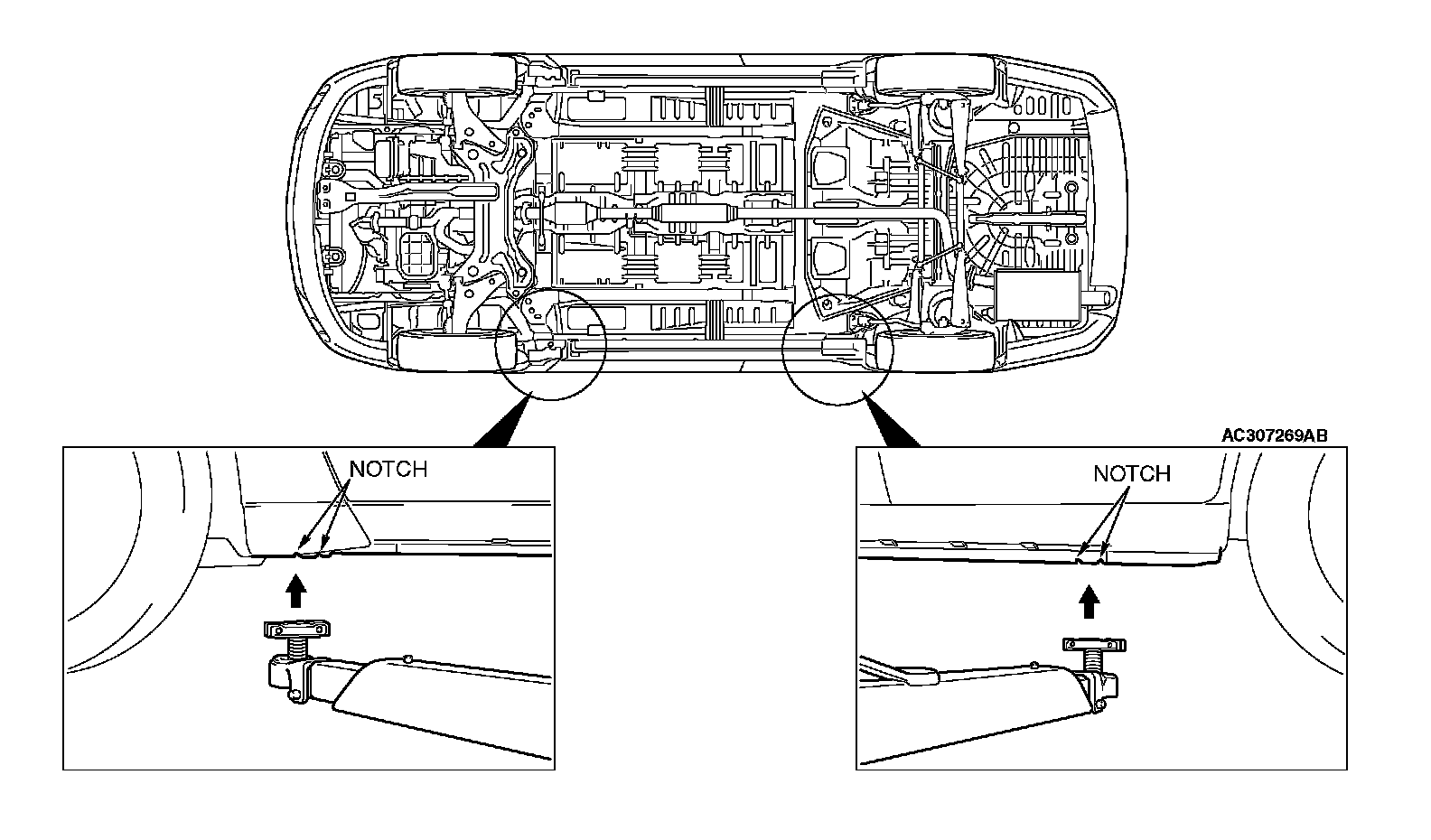 AC307269AB

NOTCH

NOTCH