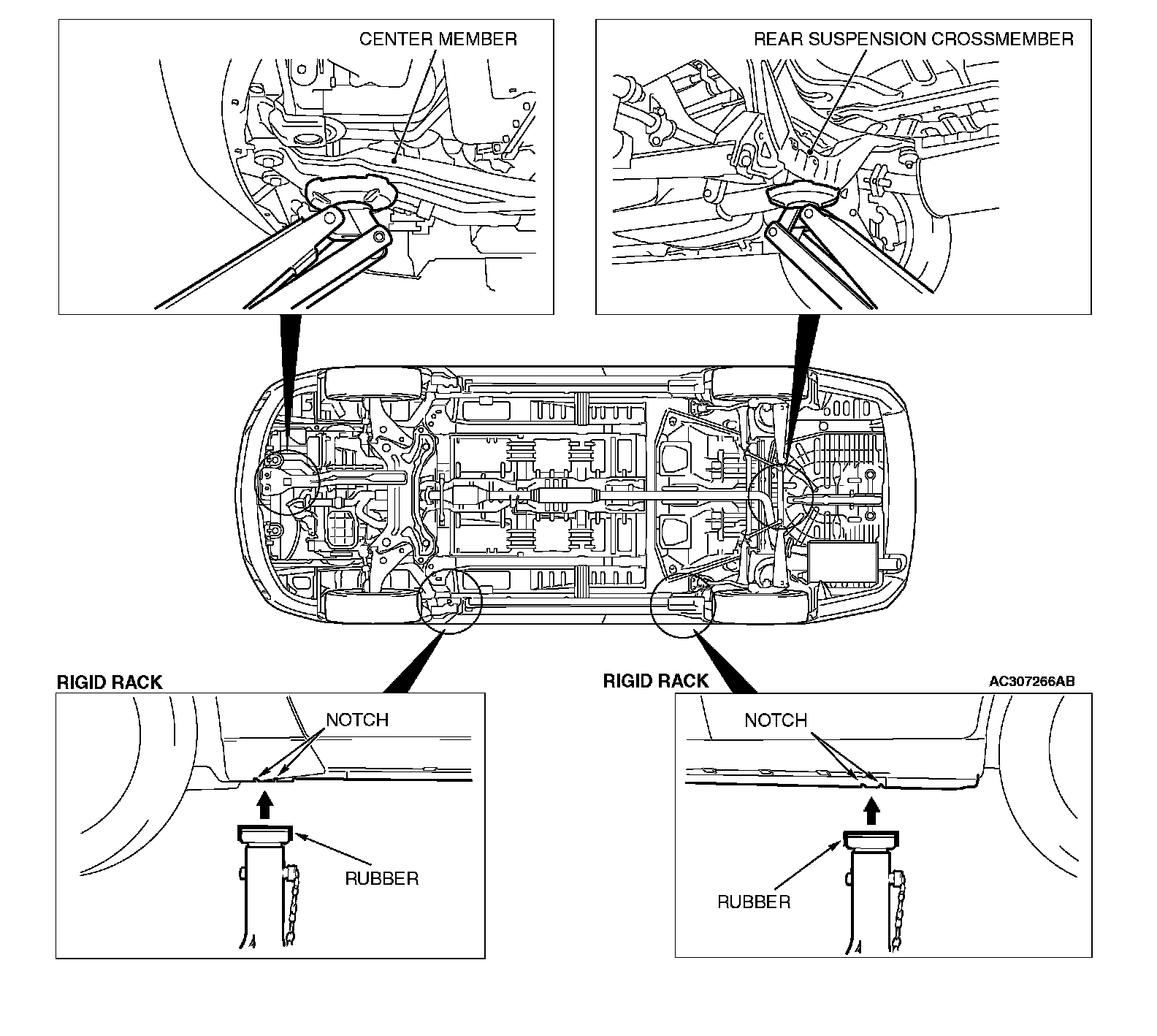 CENTER MEMBER

REAR SUSPENSION CROSSMEMBER

RIGID RACK

NOTCH

RUBBER

RIGID RACK

AC307266AB

NOTCH

RUBBER