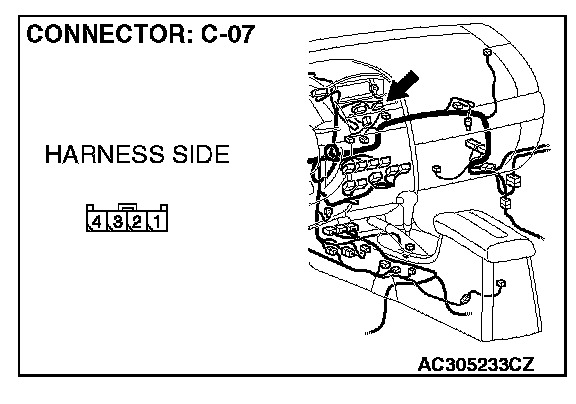 CONNECTOR: C-07

HARNESS SIDE

4 3 2 1

AC305233CZ