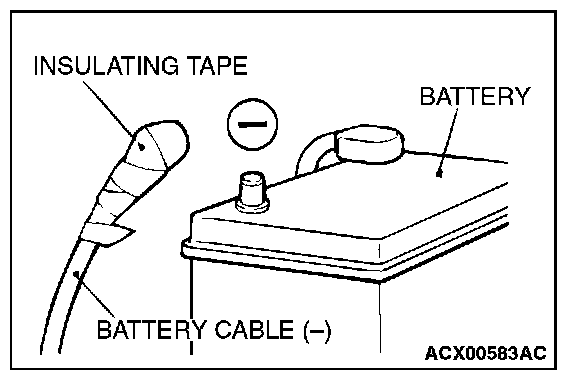 INSULATING TAPE

BATTERY

−

BATTERY CABLE (−)

ACX00583AC