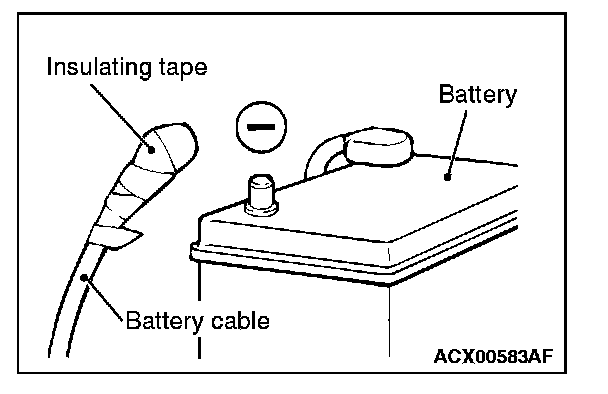 Insulating tape

Battery

−

Battery cable

ACX00583AF