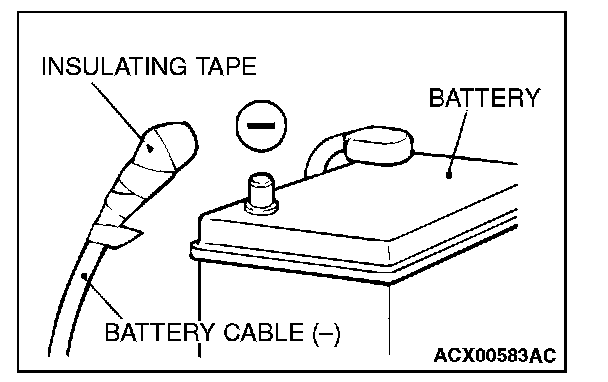 INSULATING TAPE

BATTERY

−

BATTERY CABLE (−)

ACX00583AC