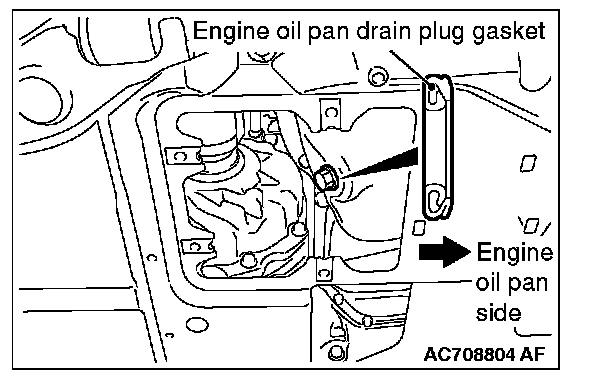 Engine oil pan drain plug gasket

Engine oil pan side

AC708804 AF