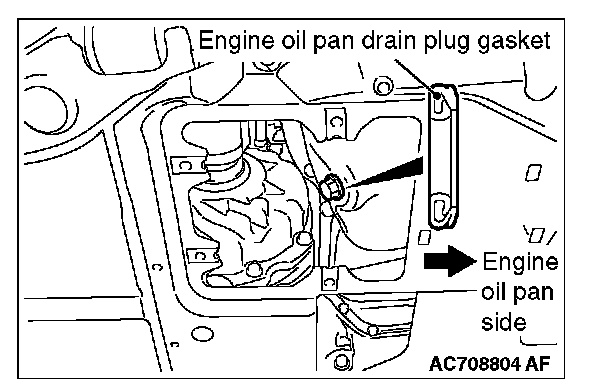 Engine oil pan drain plug gasket

Engine oil pan side

AC708804 AF