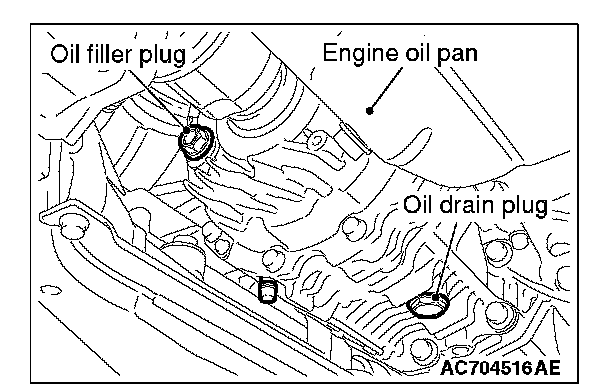 Oil filler plug
Engine oil pan
Oil drain plug
AC704516AE