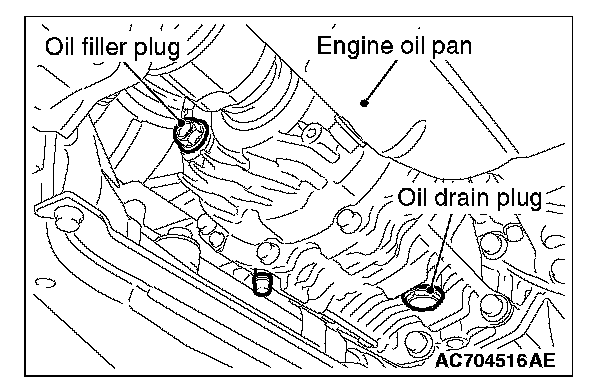 Oil filler plug
Engine oil pan
Oil drain plug
AC704516AE