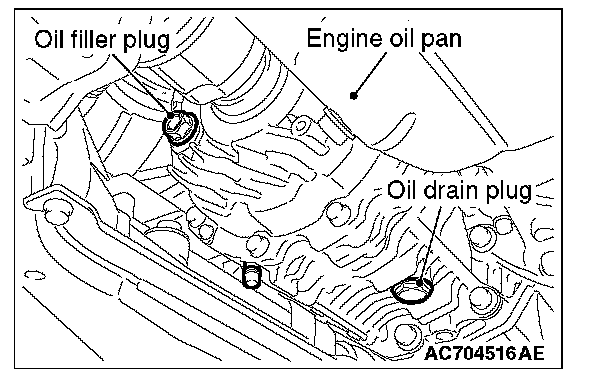 Oil filler plug

Engine oil pan

Oil drain plug

AC704516AE