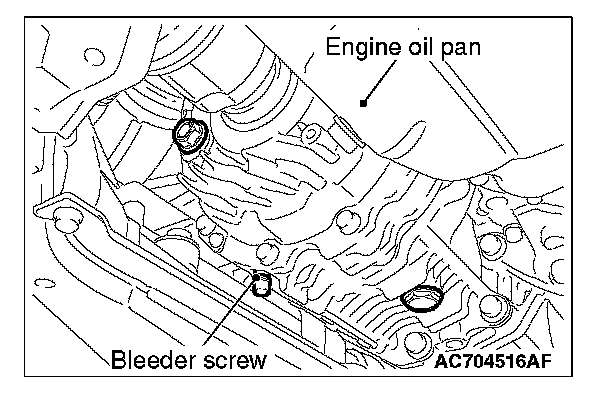 Engine oil pan

Bleeder screw

AC704516AF