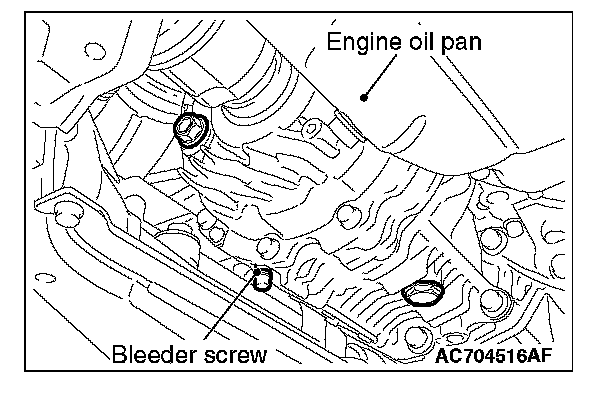 Engine oil pan

Bleeder screw

AC704516AF