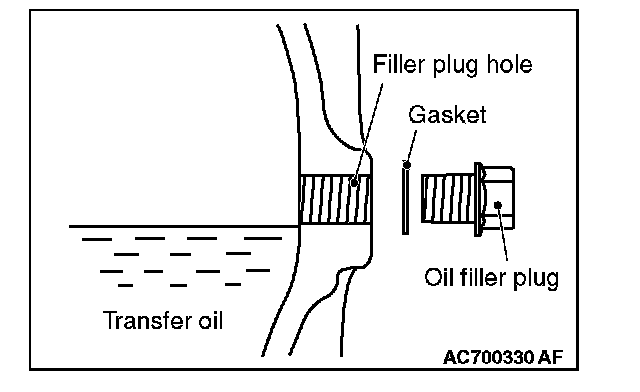 Filler plug hole

Gasket

Oil filler plug

Transfer oil

AC700330 AF