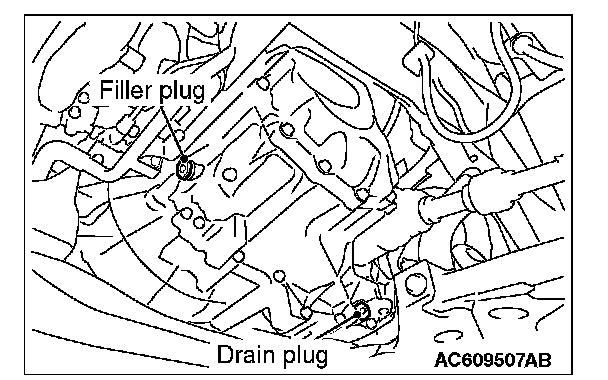 Filler plug

Drain plug

AC609507AB