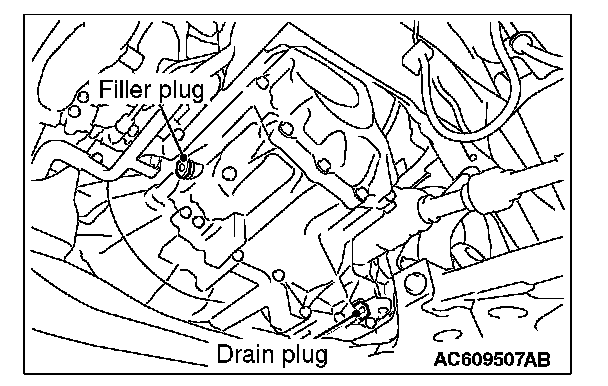 Filler plug

Drain plug

AC609507AB